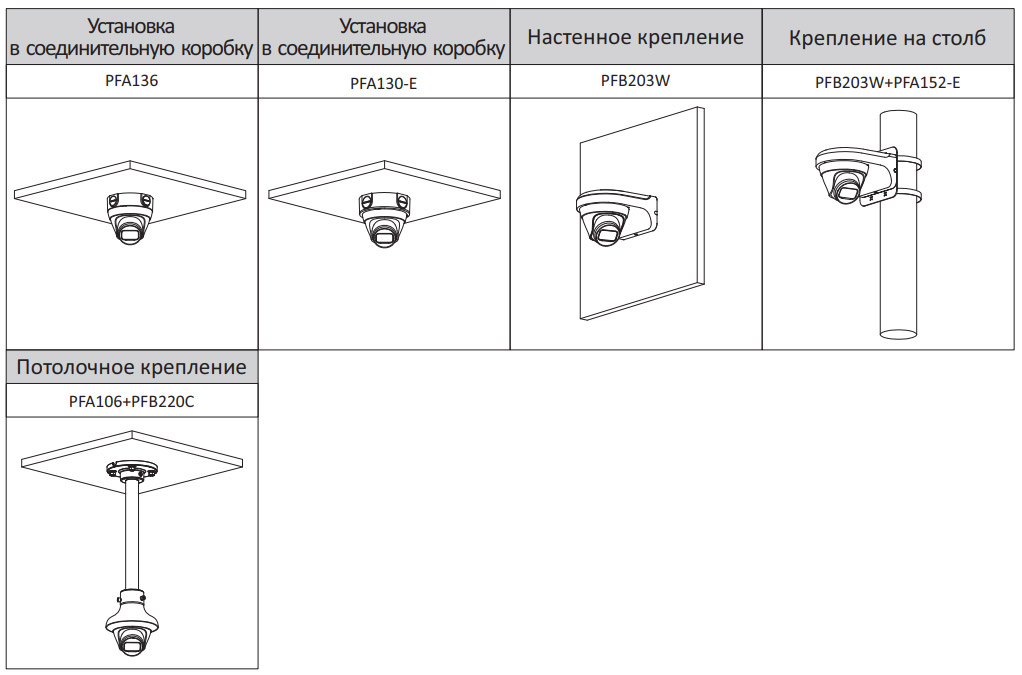 | Установка в соединительную коробку | Установка в соединительную коробку | Настенное крепление | Крепление на столб |
|---|---|---|---|
| PFA136 | PFA130-E | PFB203W | PFB203W+PFA152-E |

| Потолочное крепление |
|---|
| PFA106+PFB220C |