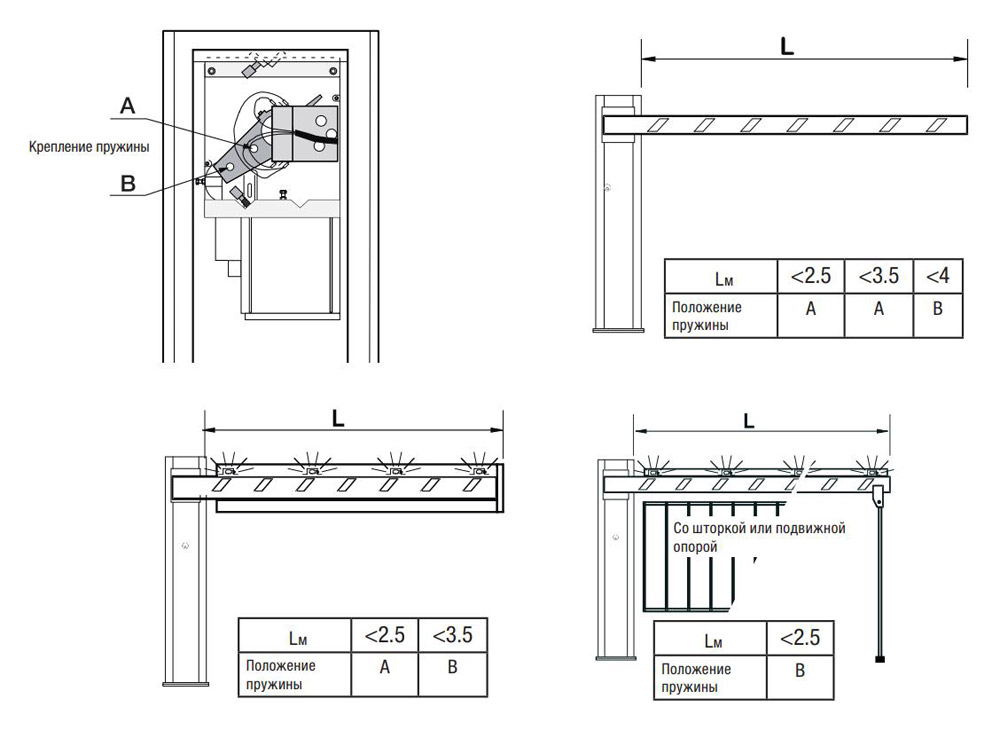 A

Крепление пружины

B

L

| Lм | <2.5 | <3.5 | <4 |
|---|---|---|---|
| Положение пружины | A | A | B |

L

| Lм | <2.5 | <3.5 |
|---|---|---|
| Положение пружины | A | B |

L

Со шторкой или подвижной опорой

| Lм | <2.5 |
|---|---|
| Положение пружины | B |