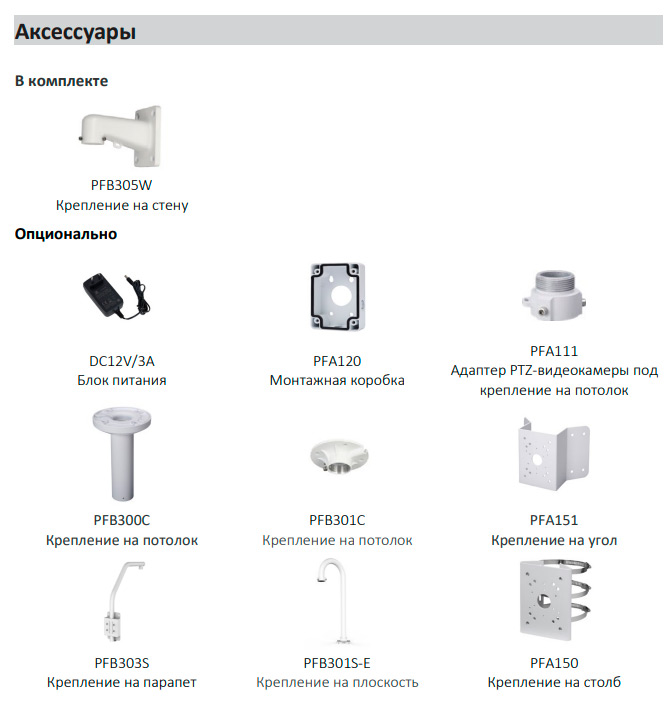 Аксессуары

В комплекте

PFB305W
Крепление на стену

Опционально

DC12V/3A
Блок питания

PFA120
Монтажная коробка

PFA111
Адаптер PTZ-видеокамеры под крепление на потолок

PFB300C
Крепление на потолок

PFB301C
Крепление на потолок

PFA151
Крепление на угол

PFB303S
Крепление на парапет

PFB301S-E
Крепление на плоскость

PFA150
Крепление на столб