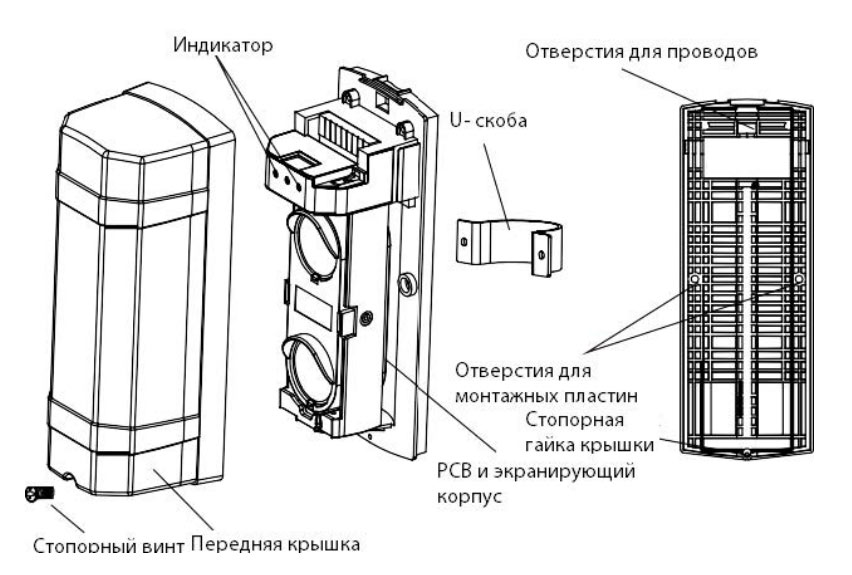 Индикатор

Отверстия для проводов

U- скоба

Отверстия для монтажных пластин

Стопорная гайка крышки

PCB и экранирующий корпус

Стопорный винт

Передняя крышка