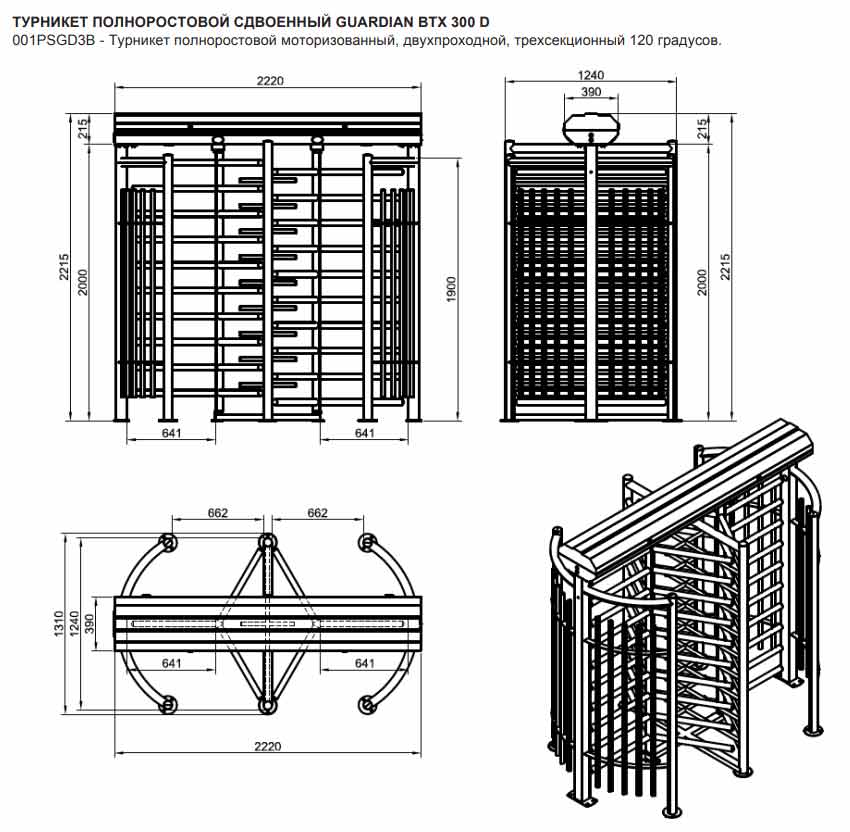 ТУРНИКЕТ ПОЛНОРОСТОВОЙ СДВОЕННЫЙ GUARDIAN BTX 300 D
001PSGD3B - Турникет полноростовой моторизованный, двухпроходной, трехсекционный 120 градусов.

2220
215
2215
2000
1900
641
641

1240
390
215
2000
2215

662
662
1310
1240
390
641
641
2220