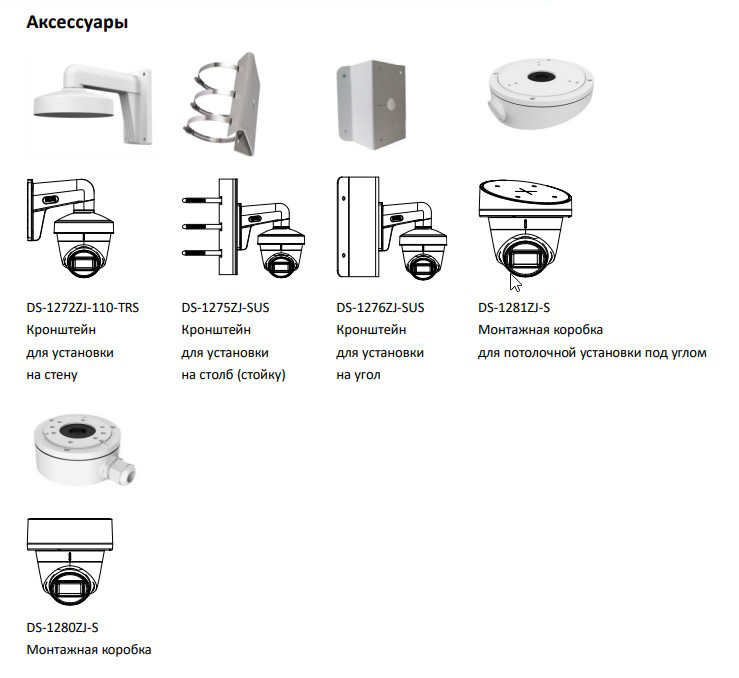 Аксессуары

DS-1272ZJ-110-TRS
Кронштейн
для установки
на стену

DS-1275ZJ-SUS
Кронштейн
для установки
на столб (стойку)

DS-1276ZJ-SUS
Кронштейн
для установки
на угол

DS-1281ZJ-S
Монтажная коробка
для потолочной установки под углом

DS-1280ZJ-S
Монтажная коробка