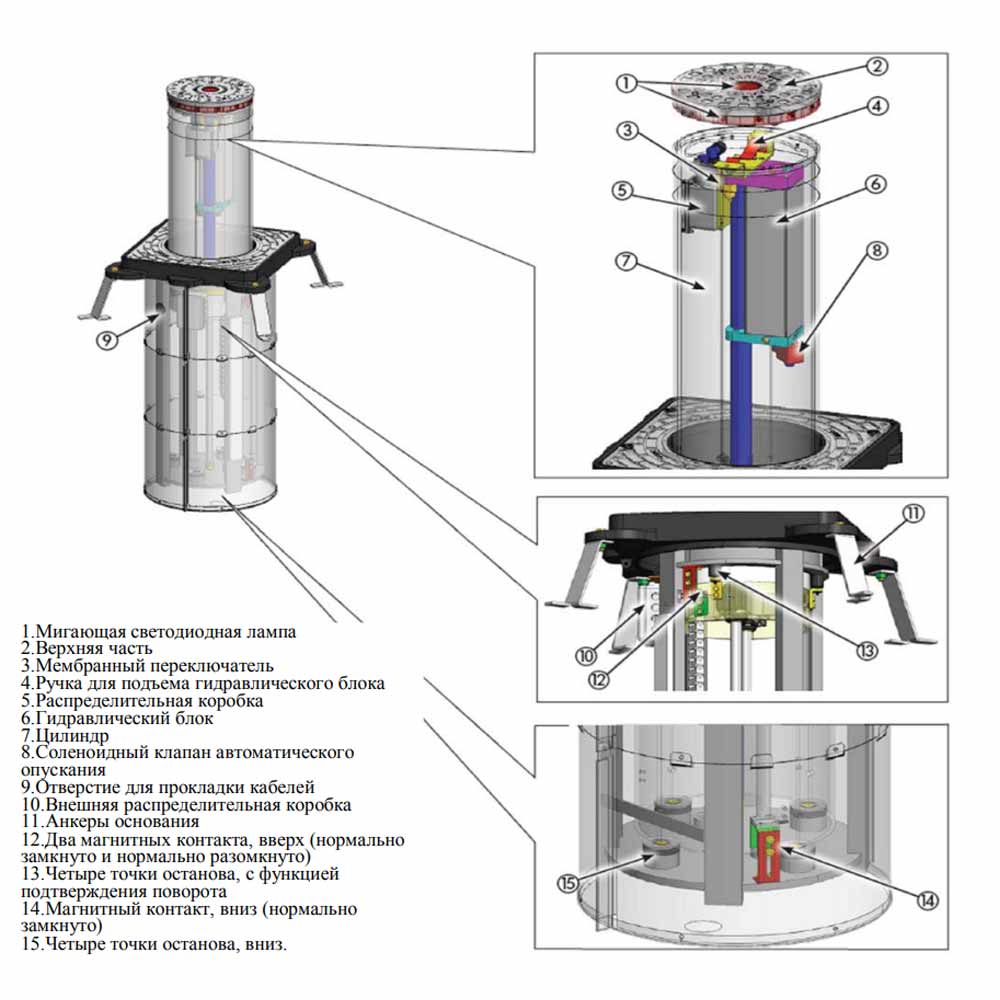 ①
②
③
④
⑤
⑥
⑦
⑧
⑨
⑩
⑪
⑫
⑬
⑭
⑮

1.Мигающая светодиодная лампа
2.Верхняя часть
3.Мембранный переключатель
4.Ручка для подъема гидравлического блока
5.Распределительная коробка
6.Гидравлический блок
7.Цилиндр
8.Соленоидный клапан автоматического опускания
9.Отверстие для прокладки кабелей
10.Внешняя распределительная коробка
11.Анкеры основания
12.Два магнитных контакта, вверх (нормально замкнуто и нормально разомкнуто)
13.Четыре точки останова, с функцией подтверждения поворота
14.Магнитный контакт, вниз (нормально замкнуто)
15.Четыре точки останова, вниз.