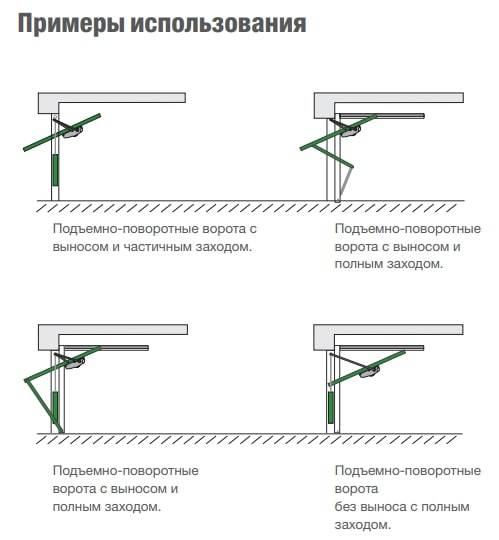 Примеры использования

Подъемно-поворотные ворота с выносом и частичным заходом.

Подъемно-поворотные ворота с выносом и полным заходом.

Подъемно-поворотные ворота с выносом и полным заходом.

Подъемно-поворотные ворота без выноса с полным заходом.