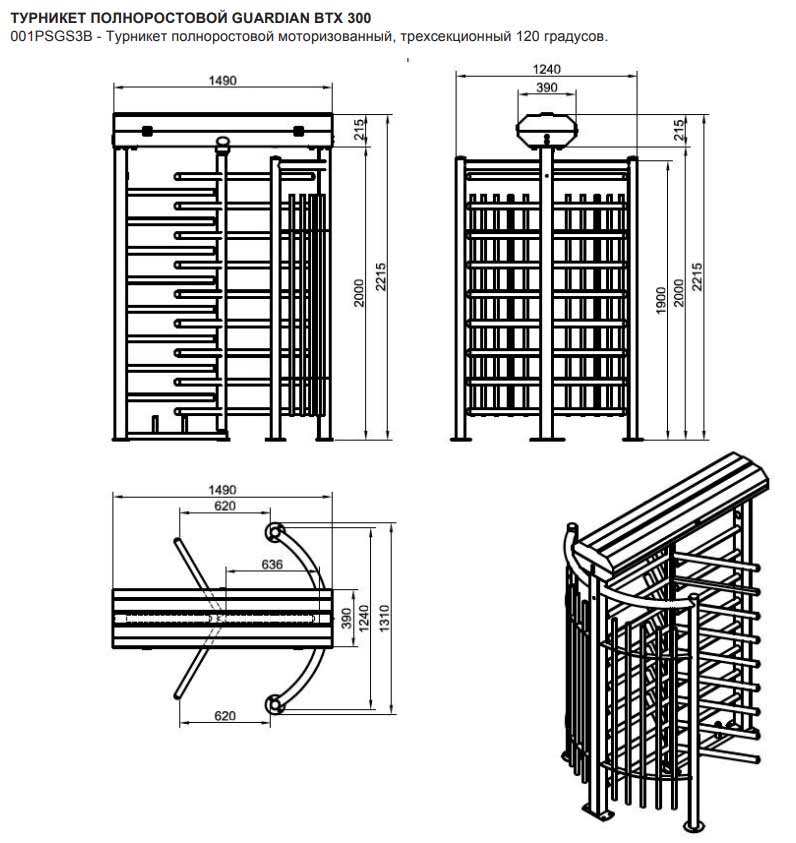 ТУРНИКЕТ ПОЛНОРОСТОВОЙ GUARDIAN BTX 300
001PSGS3B - Турникет полноростовой моторизованный, трехсекционный 120 градусов.

1490
215
2000
2215

1240
390
215
1900
2000
2215

1490
620
636
390
1240
1310
620