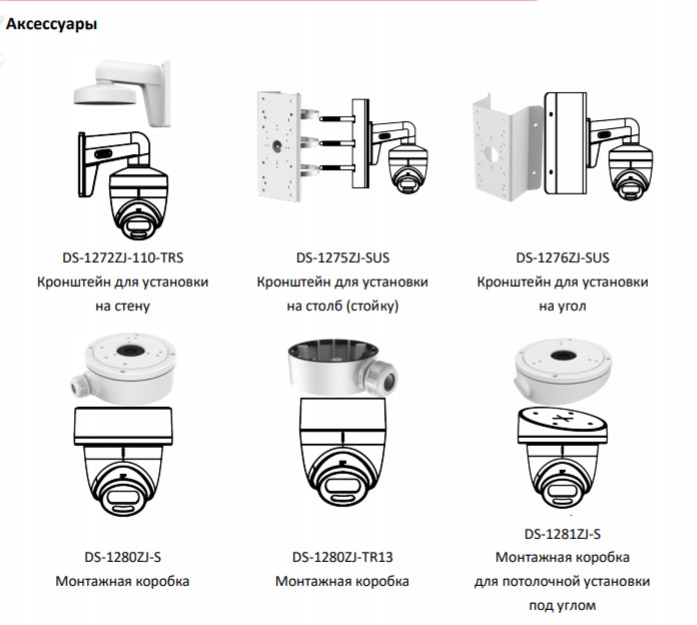 Аксессуары

DS-1272ZJ-110-TRS
Кронштейн для установки на стену

DS-1275ZJ-SUS
Кронштейн для установки на столб (стойку)

DS-1276ZJ-SUS
Кронштейн для установки на угол

DS-1280ZJ-S
Монтажная коробка

DS-1280ZJ-TR13
Монтажная коробка

DS-1281ZJ-S
Монтажная коробка для потолочной установки под углом