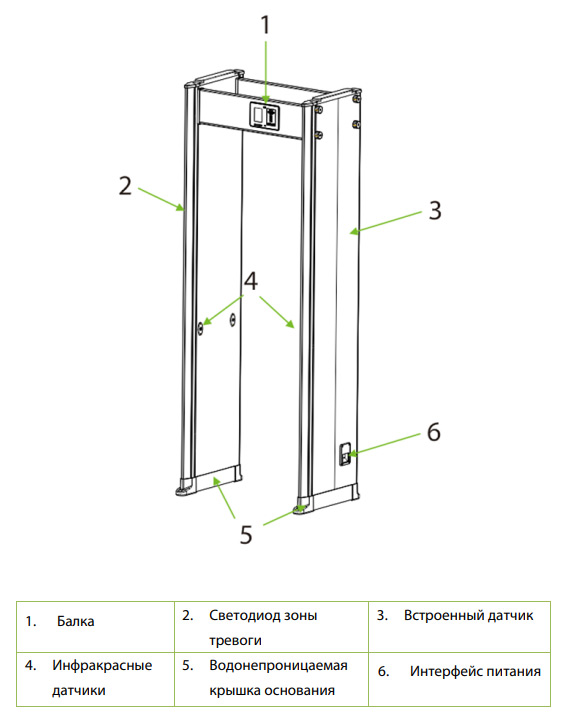 1

2

3

4

6

5

| 1. Балка | 2. Светодиод зоны тревоги | 3. Встроенный датчик |
|---|---|---|
| 4. Инфракрасные датчики | 5. Водонепроницаемая крышка основания | 6. Интерфейс питания |