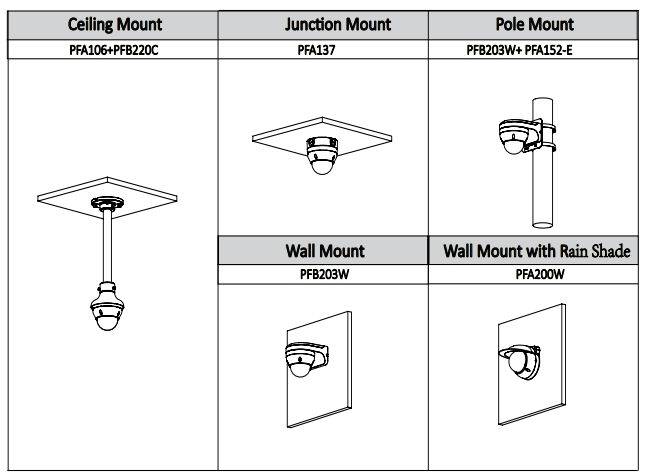 | Ceiling Mount | Junction Mount | Pole Mount |
|---|---|---|
| PFA106+PFB220C | PFA137 | PFB203W+ PFA152-E |
| | Wall Mount | Wall Mount with Rain Shade |
| | PFB203W | PFA200W |