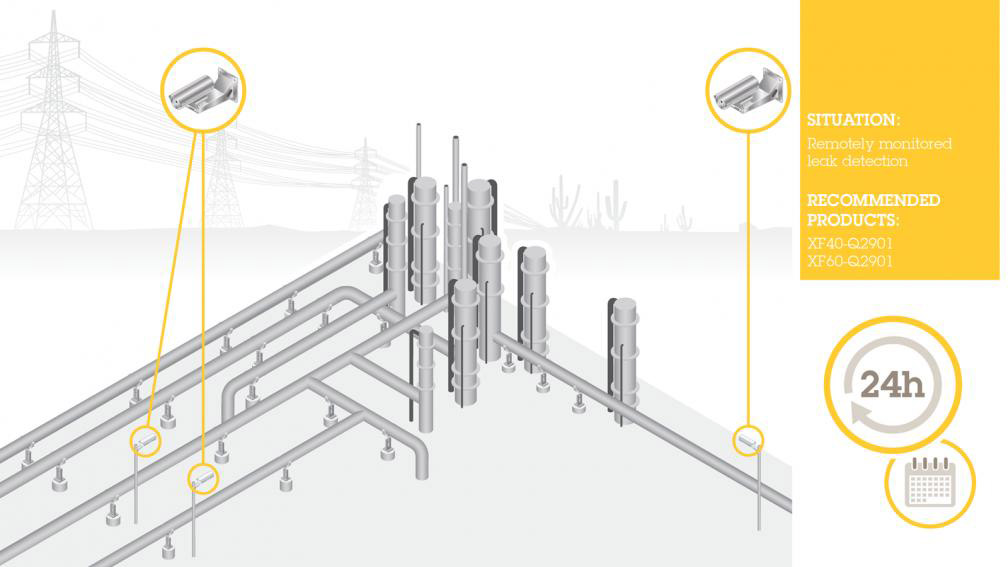 SITUATION:
Remotely monitored leak detection

RECOMMENDED PRODUCTS:
XF40-Q2901
XF60-Q2901

24h