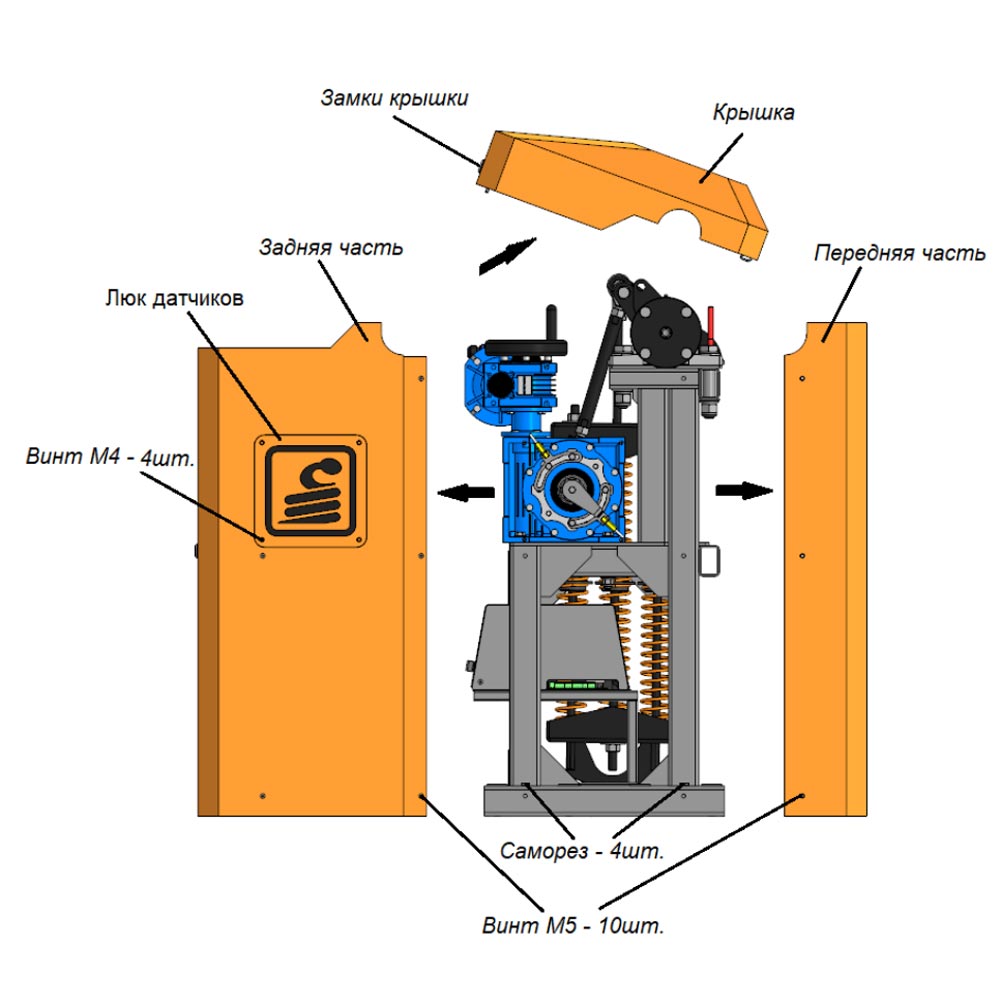 Замки крышки

Крышка

Задняя часть

Передняя часть

Люк датчиков

Винт М4 - 4шт.

Саморез - 4шт.

Винт М5 - 10шт.