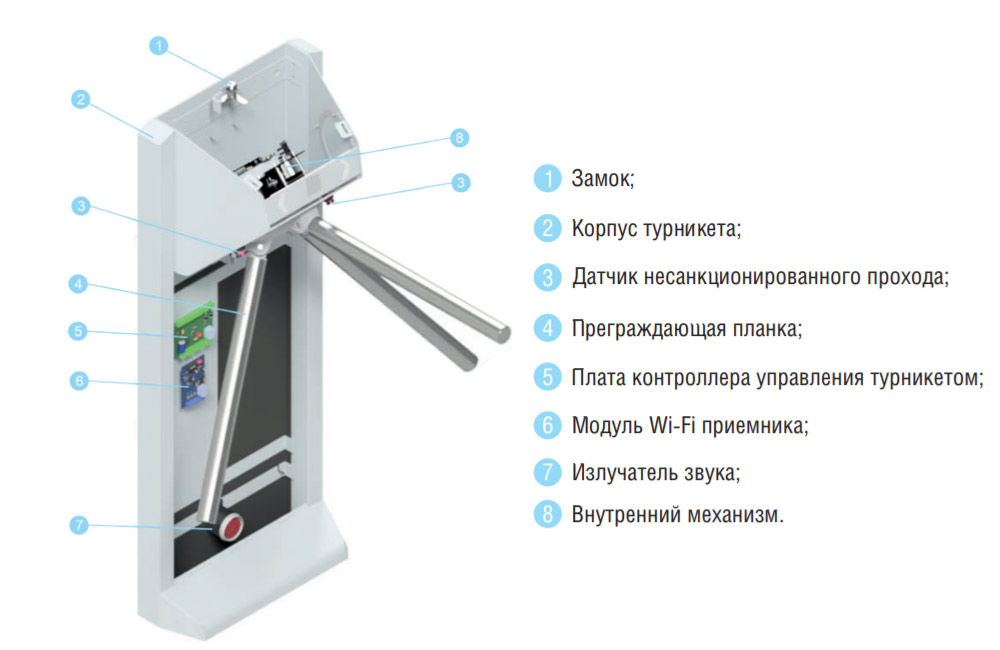 1
2
8
3
3
4
5
6
7

1 Замок;
2 Корпус турникета;
3 Датчик несанкционированного прохода;
4 Преграждающая планка;
5 Плата контроллера управления турникетом;
6 Модуль Wi-Fi приемника;
7 Излучатель звука;
8 Внутренний механизм.