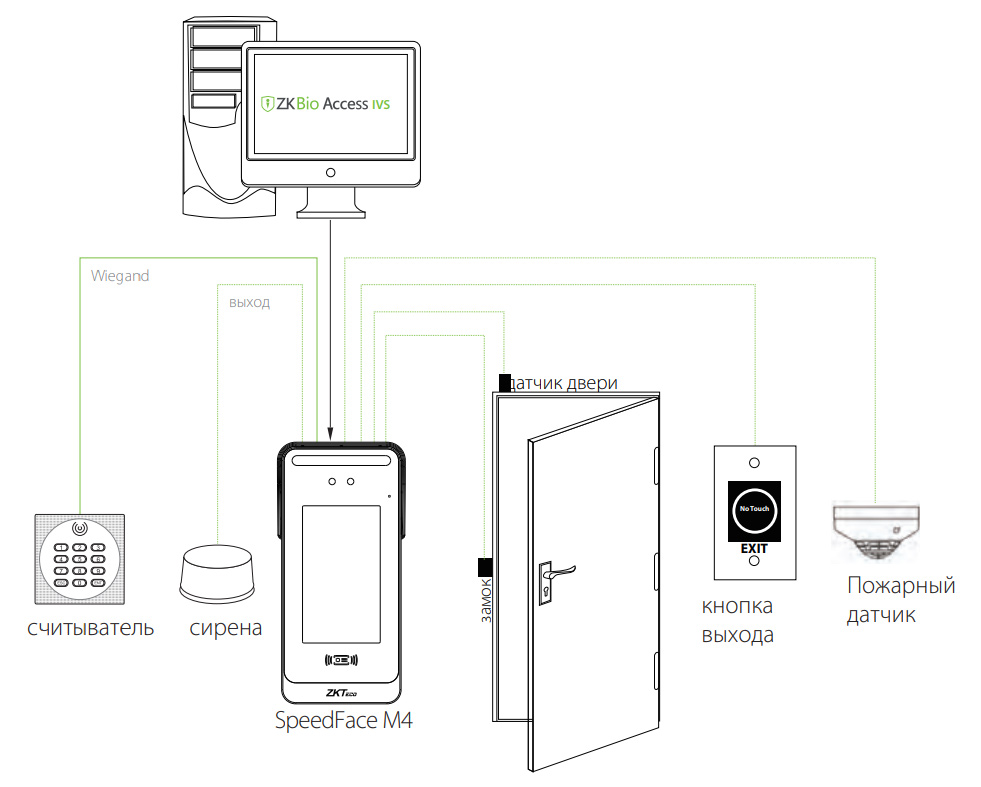 ZKBio Access IVS

Wiegand

выход

датчик двери

замок

No Touch

EXIT

ZKTeco

считыватель

сирена

SpeedFace M4

кнопка выхода

Пожарный датчик