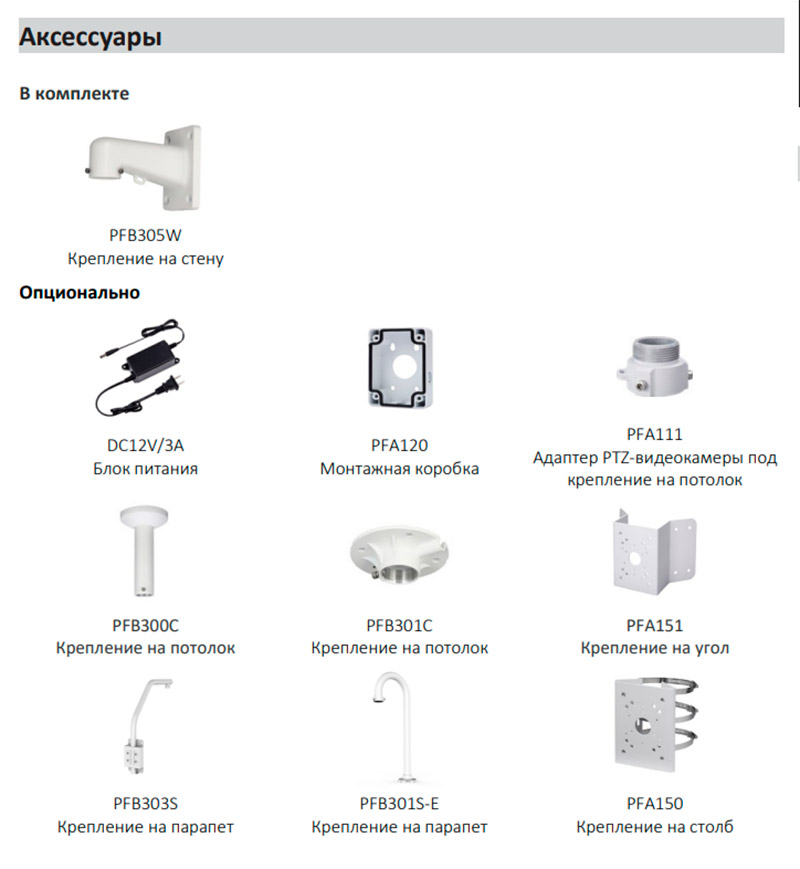 Аксессуары

В комплекте

PFB305W
Крепление на стену

Опционально

DC12V/3A
Блок питания

PFA120
Монтажная коробка

PFA111
Адаптер PTZ-видеокамеры под крепление на потолок

PFB300C
Крепление на потолок

PFB301C
Крепление на потолок

PFA151
Крепление на угол

PFB303S
Крепление на парапет

PFB301S-E
Крепление на парапет

PFA150
Крепление на столб