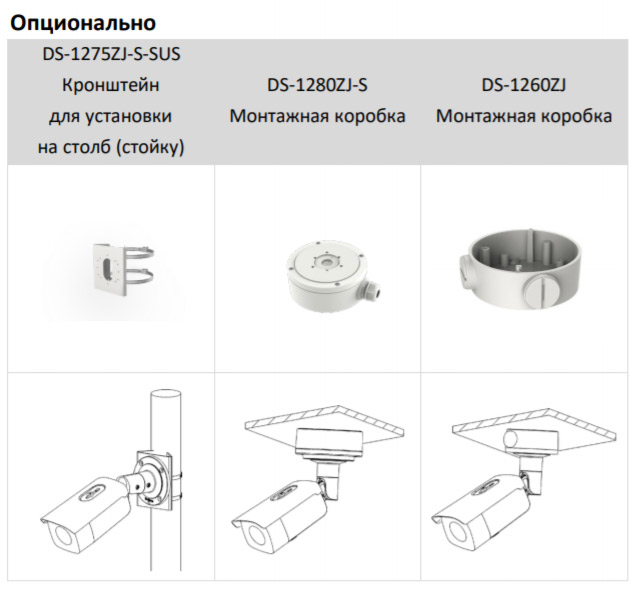 Опционально

| DS-1275ZJ-S-SUS Кронштейн для установки на столб (стойку) | DS-1280ZJ-S Монтажная коробка | DS-1260ZJ Монтажная коробка |
|---|---|---|
| | | |
| | | |