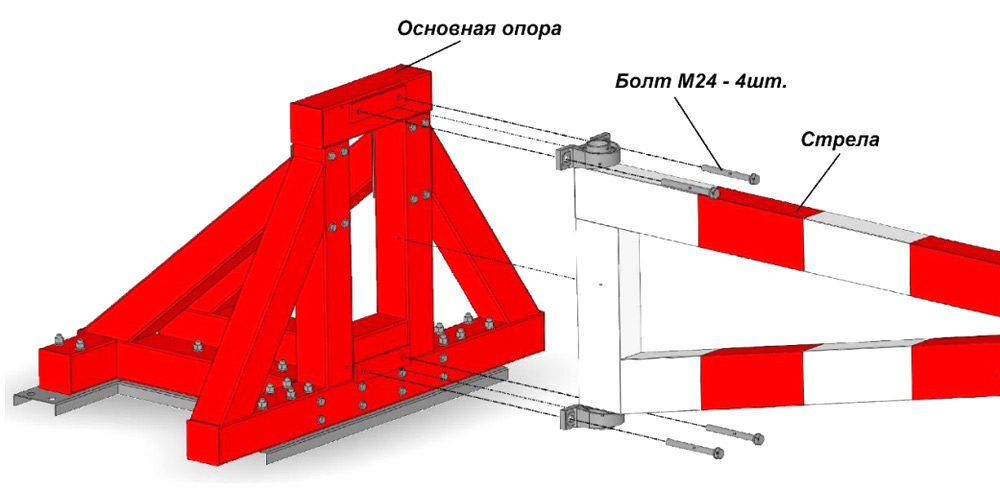 Основная опора

Болт М24 - 4шт.

Стрела