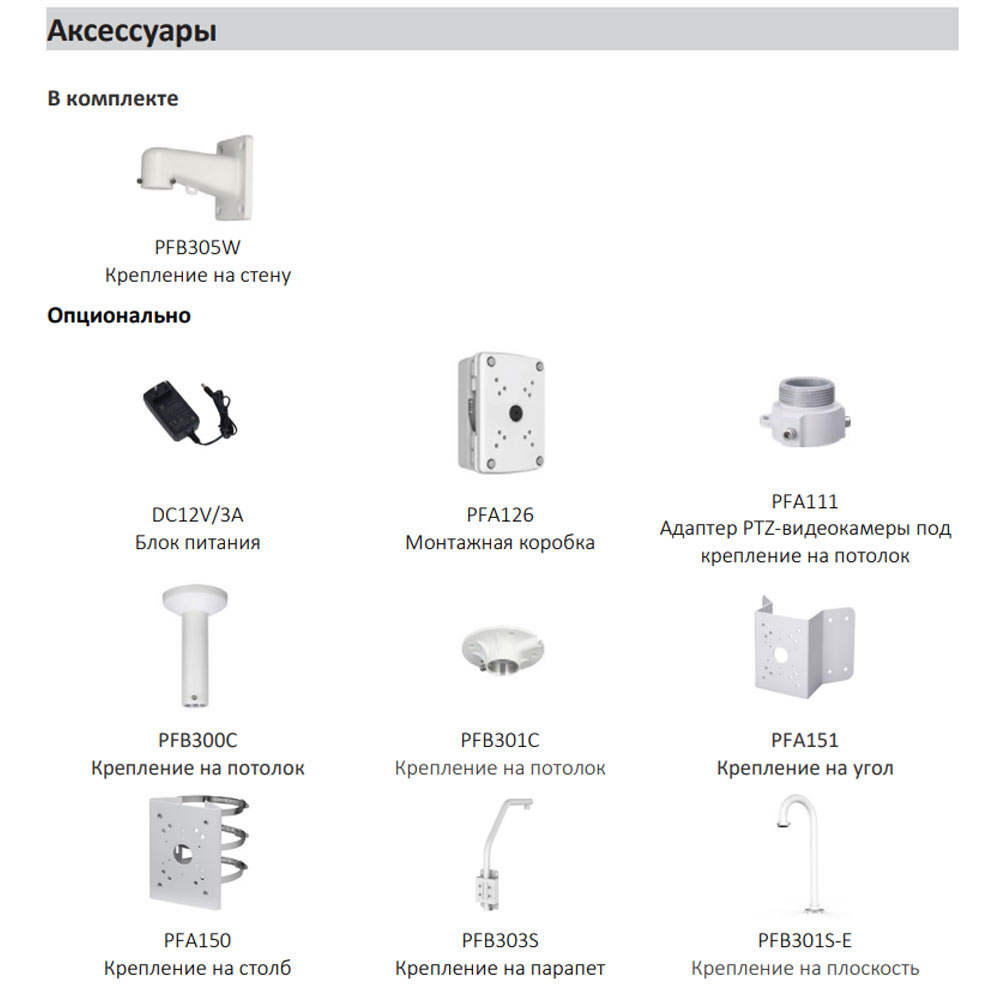 Аксессуары

В комплекте

PFB305W
Крепление на стену

Опционально

DC12V/3A
Блок питания

PFA126
Монтажная коробка

PFA111
Адаптер PTZ-видеокамеры под крепление на потолок

PFB300C
Крепление на потолок

PFB301C
Крепление на потолок

PFA151
Крепление на угол

PFA150
Крепление на столб

PFB303S
Крепление на парапет

PFB301S-E
Крепление на плоскость