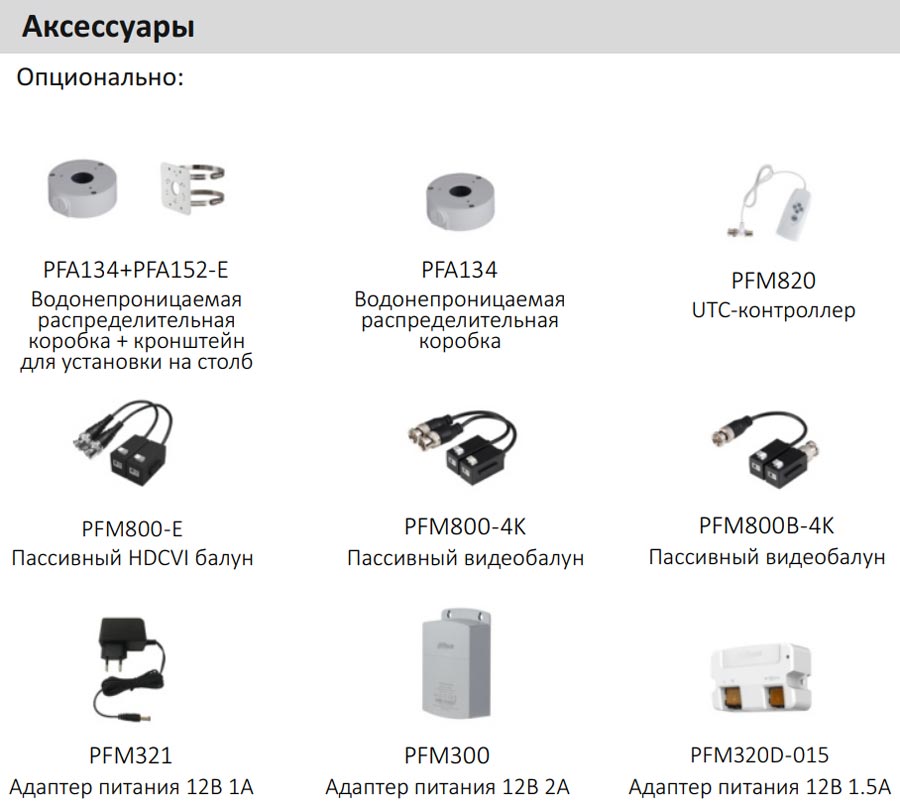 Аксессуары

Опционально:

PFA134+PFA152-E
Водонепроницаемая распределительная коробка + кронштейн для установки на столб

PFA134
Водонепроницаемая распределительная коробка

PFM820
UTC-контроллер

PFM800-E
Пассивный HDCVI балун

PFM800-4K
Пассивный видеобалун

PFM800B-4K
Пассивный видеобалун

PFM321
Адаптер питания 12В 1А

PFM300
Адаптер питания 12В 2А

PFM320D-015
Адаптер питания 12В 1.5А