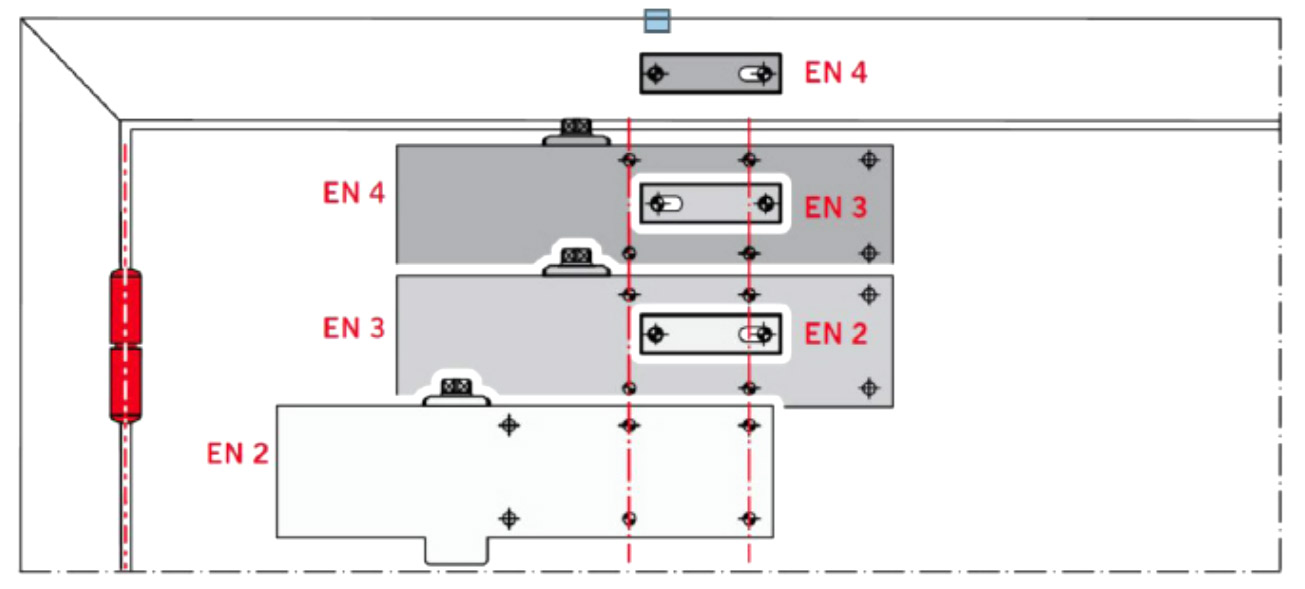 EN 4
EN 4
EN 3
EN 3
EN 2
EN 2