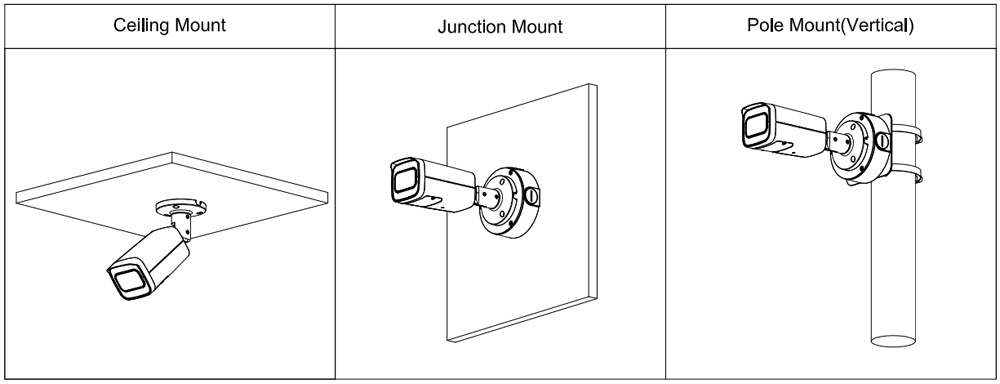 | Ceiling Mount | Junction Mount | Pole Mount(Vertical) |
|---|---|---|
| | | |