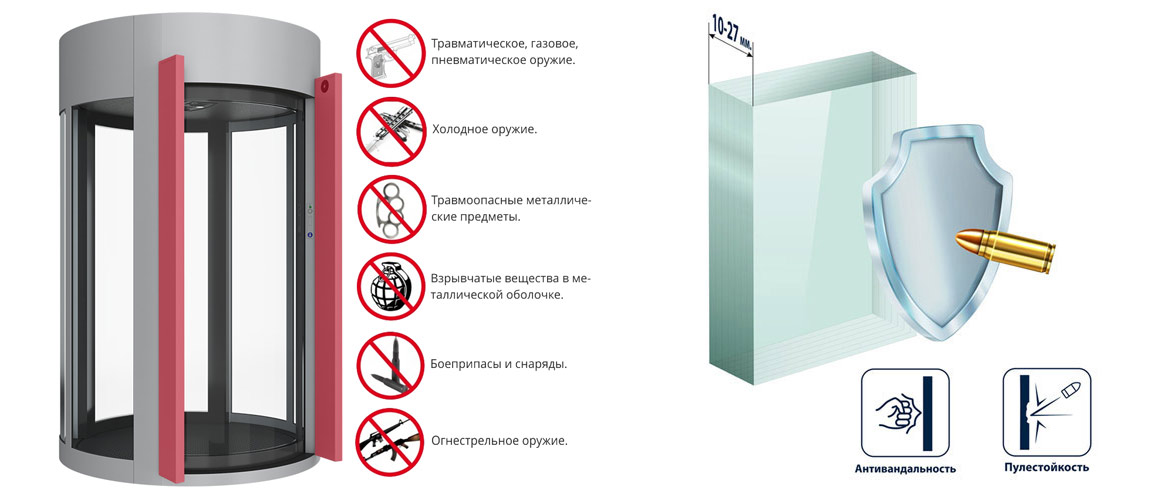 Травматическое, газовое, пневматическое оружие.

Холодное оружие.

Травмоопасные металлические предметы.

Взрывчатые вещества в металлической оболочке.

Боеприпасы и снаряды.

Огнестрельное оружие.

10-27 мм.

Антивандальность

Пулестойкость