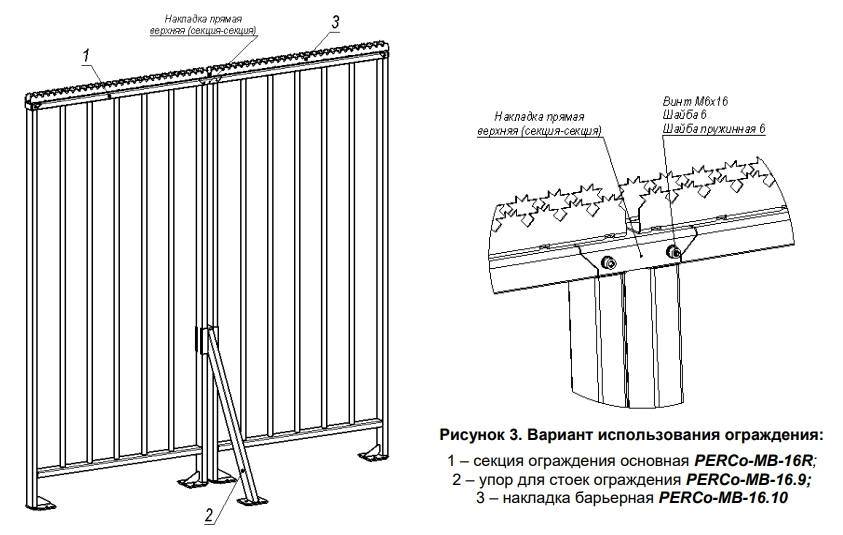 Накладка прямая верхняя (секция-секция)

3

1

2

Накладка прямая верхняя (секция-секция)

Винт М6х16
Шайба 6
Шайба пружинная 6

Рисунок 3. Вариант использования ограждения:

1 – секция ограждения основная PERCo-MB-16R;
2 – упор для стоек ограждения PERCo-MB-16.9;
3 – накладка барьерная PERCo-MB-16.10