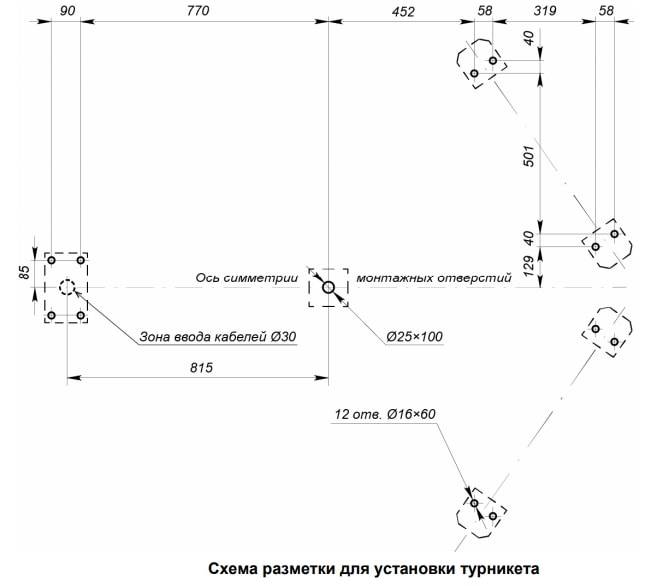 90

770

452

58

319

58

40

501

40

129

85

Ось симметрии монтажных отверстий

Зона ввода кабелей Ø30

Ø25×100

815

12 отв. Ø16×60

Схема разметки для установки турникета