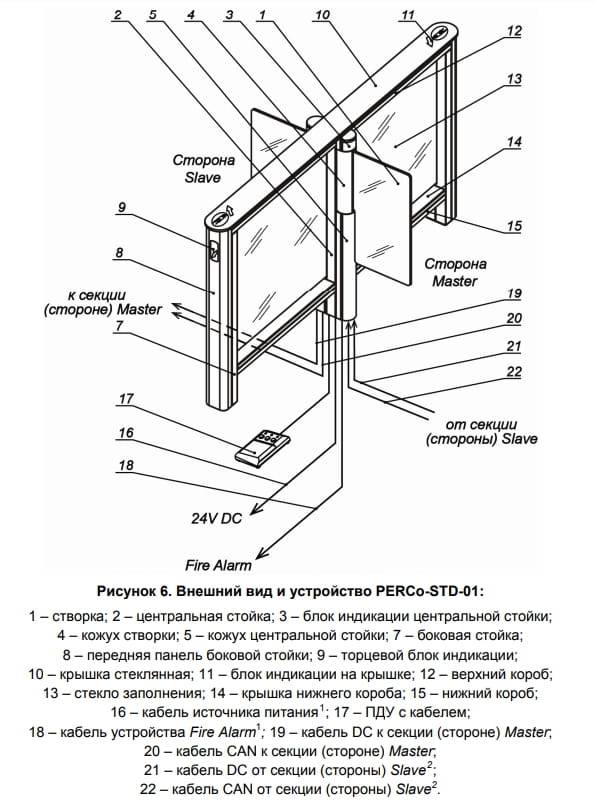 2 5 4 3 1 10 11 12 13 14 15

Сторона Slave

9

8

к секции (стороне) Master

7

Сторона Master

19 20 21 22

от секции (стороны) Slave

17

16

18

24V DC

Fire Alarm

Рисунок 6. Внешний вид и устройство PERCo-STD-01:

1 – створка; 2 – центральная стойка; 3 – блок индикации центральной стойки; 4 – кожух створки; 5 – кожух центральной стойки; 7 – боковая стойка; 8 – передняя панель боковой стойки; 9 – торцевой блок индикации; 10 – крышка стеклянная; 11 – блок индикации на крышке; 12 – верхний короб; 13 – стекло заполнения; 14 – крышка нижнего короба; 15 – нижний короб; 16 – кабель источника питания$^1$; 17 – ПДУ с кабелем; 18 – кабель устройства Fire Alarm$^1$; 19 – кабель DC к секции (стороне) Master; 20 – кабель CAN к секции (стороне) Master; 21 – кабель DC от секции (стороны) Slave$^2$; 22 – кабель CAN от секции (стороны) Slave$^2$.