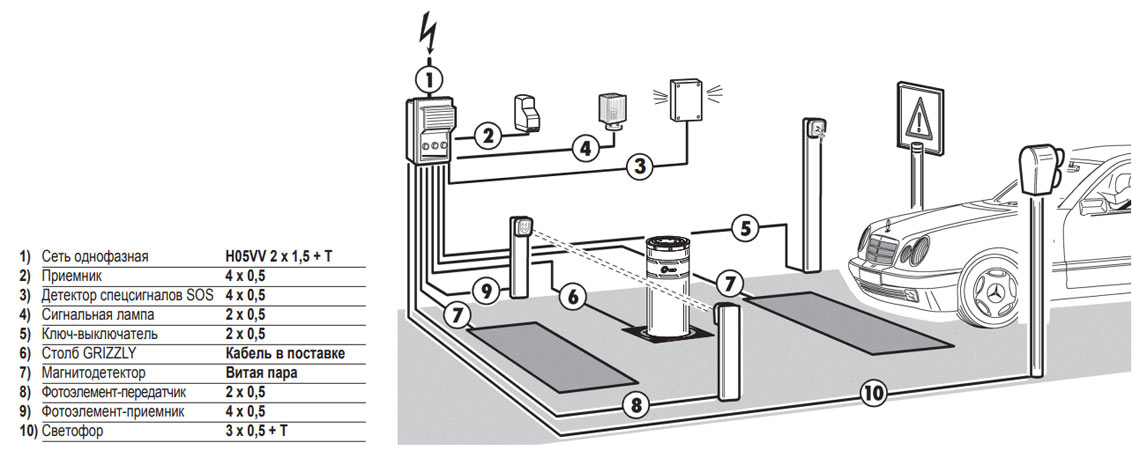 | | | |
|---|---|---|
| 1) | Сеть однофазная | H05VV 2 x 1,5 + T |
| 2) | Приемник | 4 x 0,5 |
| 3) | Детектор спецсигналов SOS | 4 x 0,5 |
| 4) | Сигнальная лампа | 2 x 0,5 |
| 5) | Ключ-выключатель | 2 x 0,5 |
| 6) | Столб GRIZZLY | Кабель в поставке |
| 7) | Магнитодетектор | Витая пара |
| 8) | Фотоэлемент-передатчик | 2 x 0,5 |
| 9) | Фотоэлемент-приемник | 4 x 0,5 |
| 10) | Светофор | 3 x 0,5 + T |

1
2
4
3
5
9
6
7
7
8
10