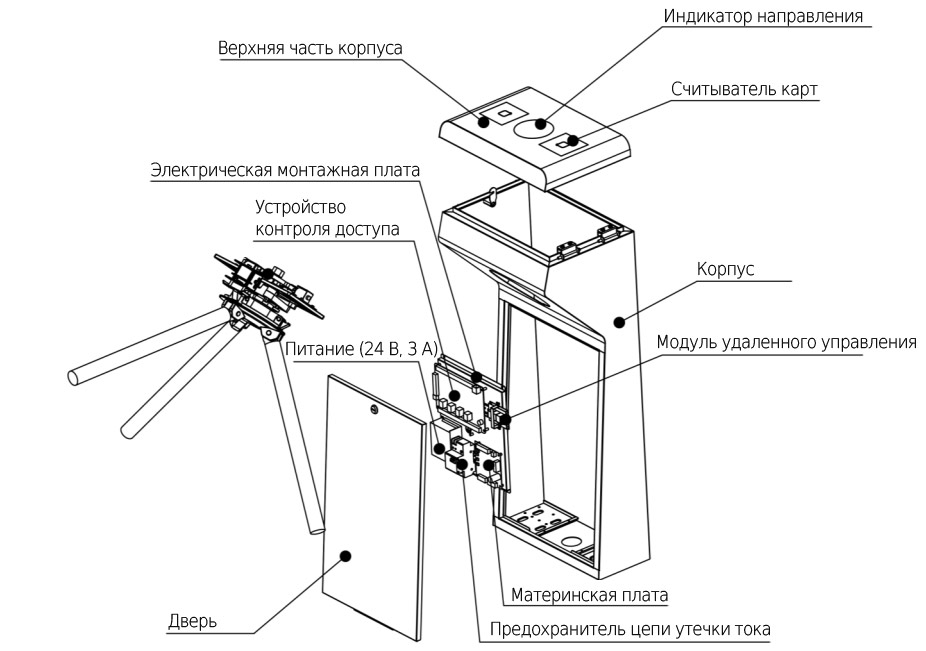 Индикатор направления
Верхняя часть корпуса
Считыватель карт
Электрическая монтажная плата
Устройство контроля доступа
Корпус
Питание (24 В, 3 А)
Модуль удаленного управления
Материнская плата
Дверь
Предохранитель цепи утечки тока