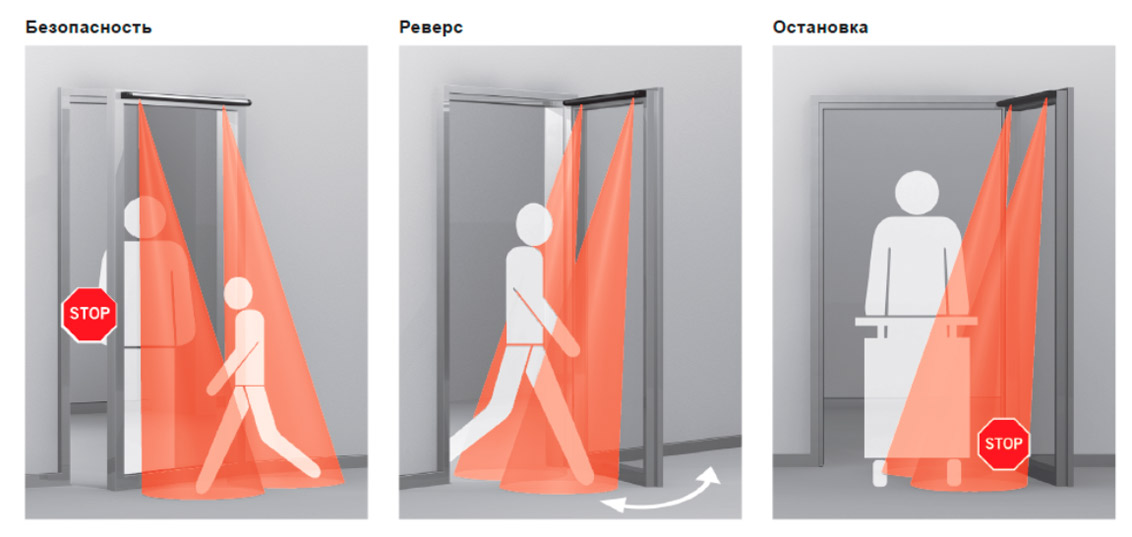 Безопасность

STOP

Реверс

Остановка

STOP