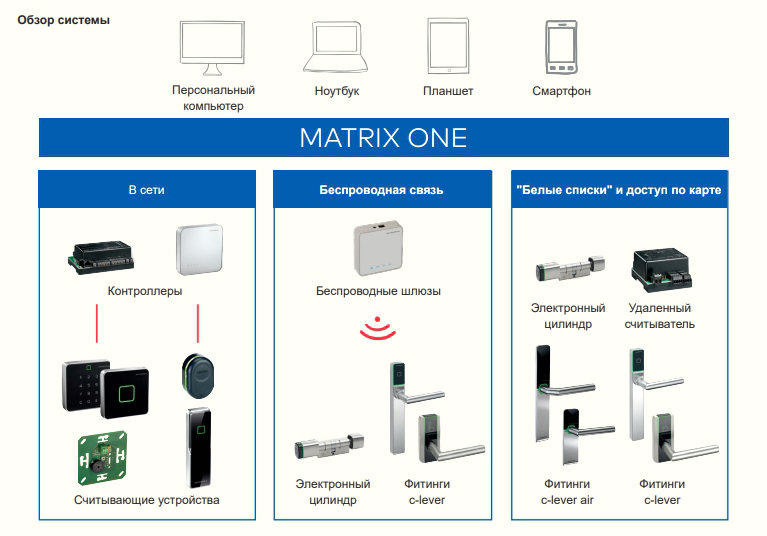 Обзор системы

Персональный компьютер

Ноутбук

Планшет

Смартфон

MATRIX ONE

В сети

Контроллеры

Считывающие устройства

Беспроводная связь

Беспроводные шлюзы

Электронный цилиндр

Фитинги c-lever

"Белые списки" и доступ по карте

Электронный цилиндр

Удаленный считыватель

Фитинги c-lever air

Фитинги c-lever