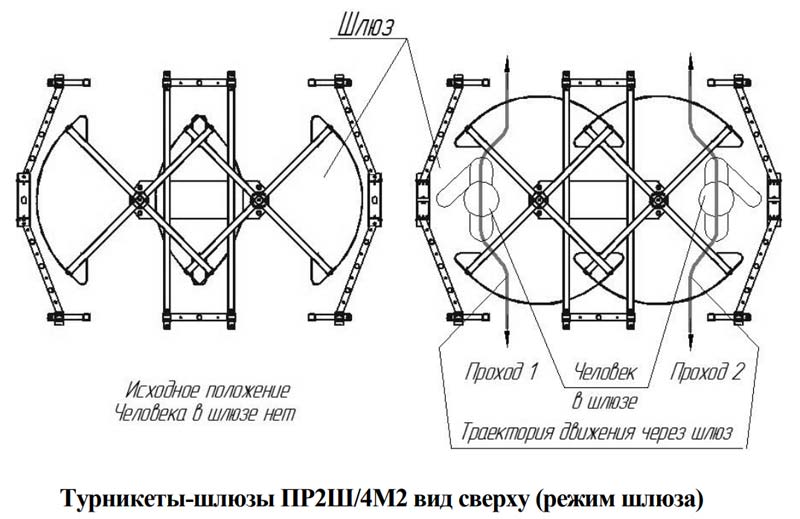 Шлюз

Исходное положение
Человека в шлюзе нет

Проход 1

Человек
в шлюзе

Проход 2

Траектория движения через шлюз

Турникеты-шлюзы ПР2Ш/4М2 вид сверху (режим шлюза)