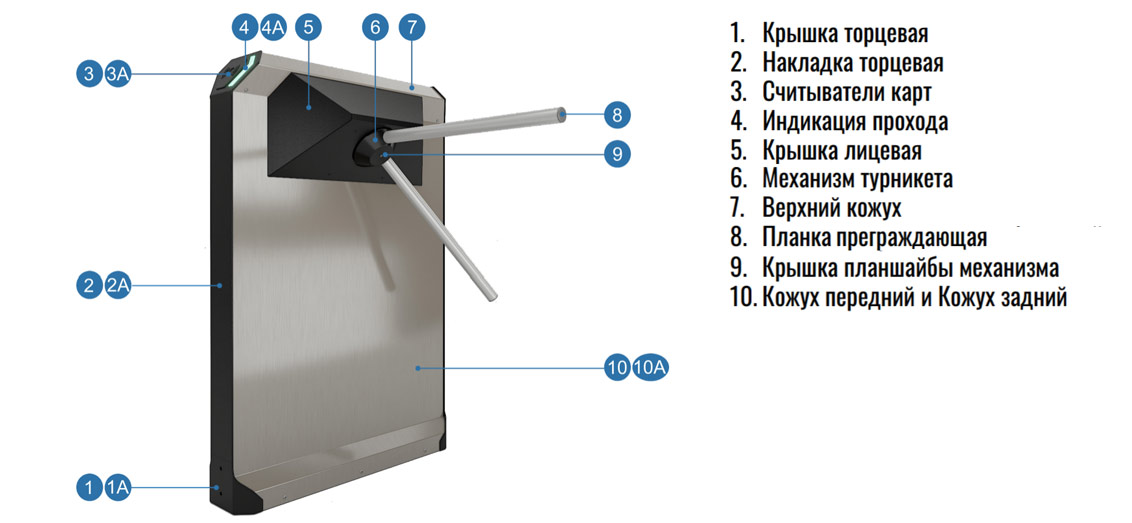 4 4A 5 6 7

3 3A

8

9

2 2A

10 10A

1 1A

1. Крышка торцевая
2. Накладка торцевая
3. Считыватели карт
4. Индикация прохода
5. Крышка лицевая
6. Механизм турникета
7. Верхний кожух
8. Планка преграждающая
9. Крышка планшайбы механизма
10. Кожух передний и Кожух задний