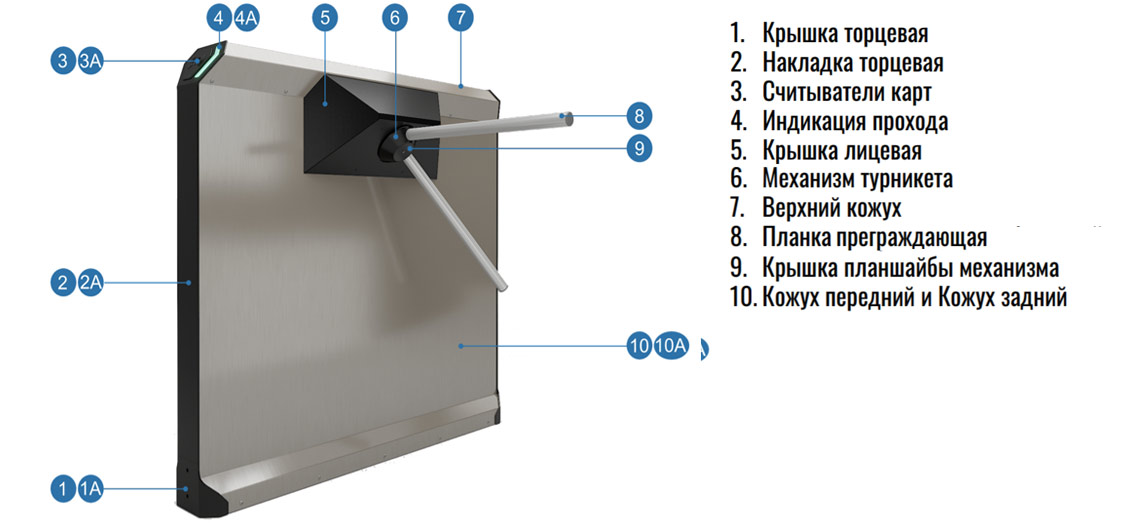 4 4A
5
6
7
3 3A
8
9
2 2A
10 10A
1 1A

1. Крышка торцевая
2. Накладка торцевая
3. Считыватели карт
4. Индикация прохода
5. Крышка лицевая
6. Механизм турникета
7. Верхний кожух
8. Планка преграждающая
9. Крышка планшайбы механизма
10. Кожух передний и Кожух задний