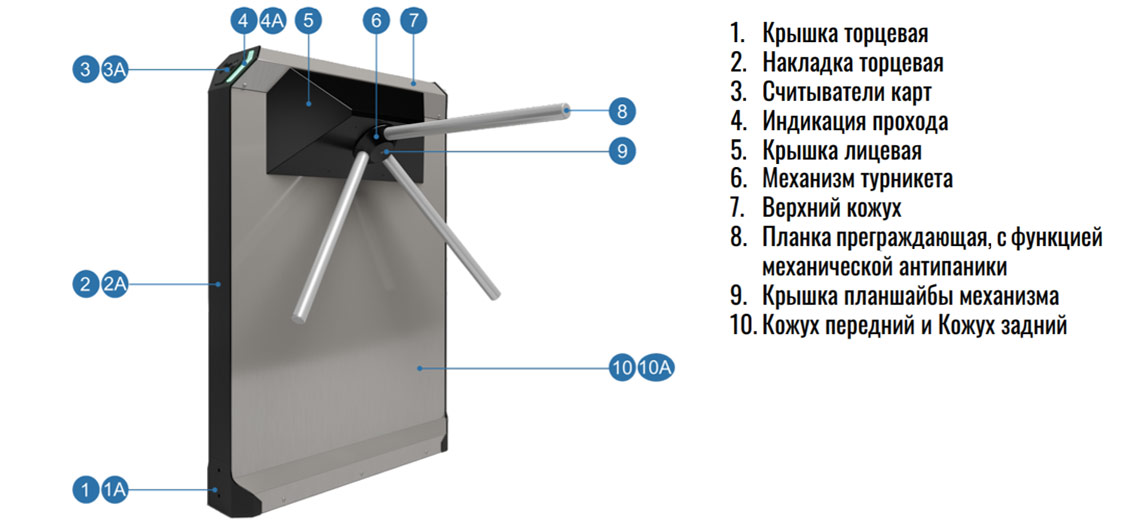 4 4A 5 6 7

3 3A

8

9

2 2A

10 10A

1 1A

1. Крышка торцевая
2. Накладка торцевая
3. Считыватели карт
4. Индикация прохода
5. Крышка лицевая
6. Механизм турникета
7. Верхний кожух
8. Планка преграждающая, с функцией механической антипаники
9. Крышка планшайбы механизма
10. Кожух передний и Кожух задний