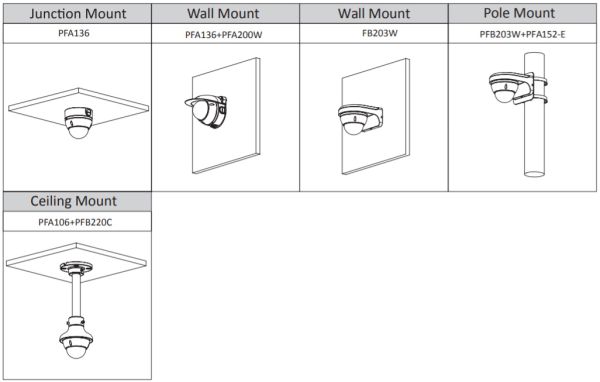 | Junction Mount | Wall Mount | Wall Mount | Pole Mount |
|---|---|---|---|
| PFA136 | PFA136+PFA200W | FB203W | PFB203W+PFA152-E |

| Ceiling Mount |
|---|
| PFA106+PFB220C |