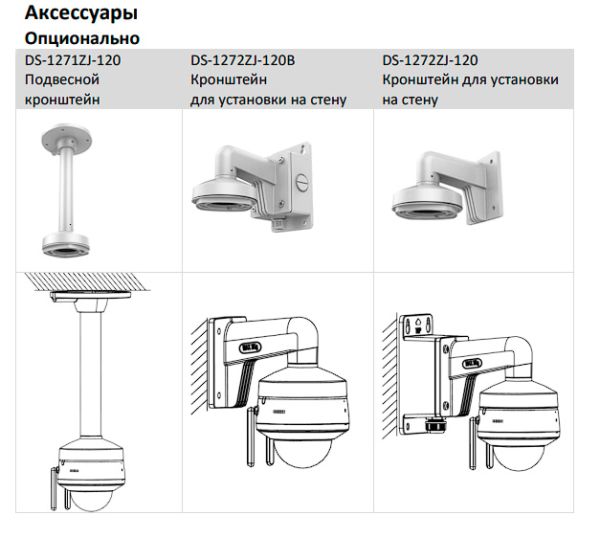 Аксессуары

Опционально

| DS-1271ZJ-120 Подвесной кронштейн | DS-1272ZJ-120B Кронштейн для установки на стену | DS-1272ZJ-120 Кронштейн для установки на стену |
|---|---|---|
| | | |
| | | |