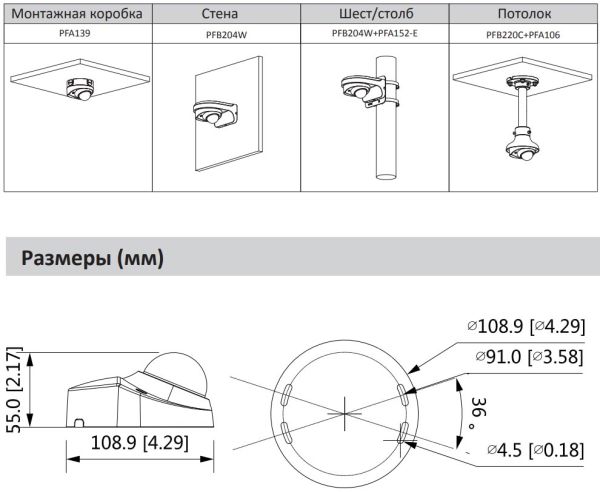 | Монтажная коробка | Стена | Шест/столб | Потолок |
|---|---|---|---|
| PFA139 | PFB204W | PFB204W+PFA152-E | PFB220C+PFA106 |

Размеры (мм)

55.0 [2.17]

108.9 [4.29]

⌀108.9 [⌀4.29]

⌀91.0 [⌀3.58]

36°

⌀4.5 [⌀0.18]