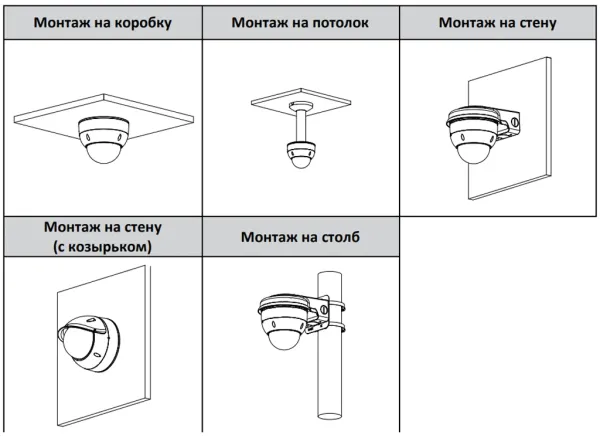 | Монтаж на коробку | Монтаж на потолок | Монтаж на стену |
|---|---|---|
| | | |
| Монтаж на стену (с козырьком) | Монтаж на столб | |
| | | |