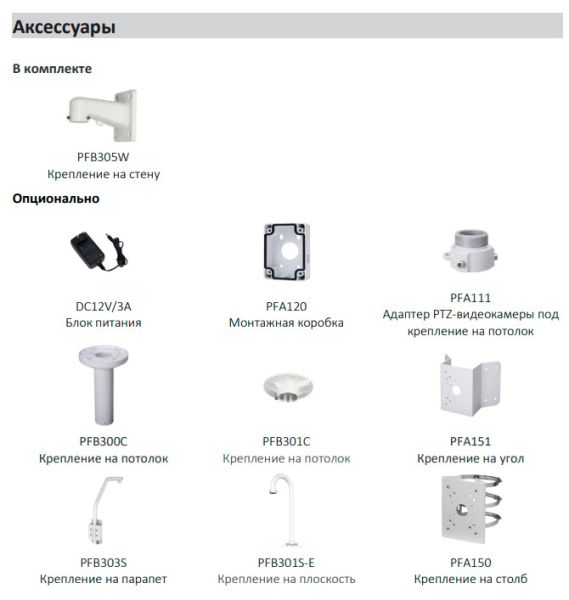 Аксессуары

В комплекте

PFB305W
Крепление на стену

Опционально

DC12V/3A
Блок питания

PFA120
Монтажная коробка

PFA111
Адаптер PTZ-видеокамеры под крепление на потолок

PFB300C
Крепление на потолок

PFB301C
Крепление на потолок

PFA151
Крепление на угол

PFB303S
Крепление на парапет

PFB301S-E
Крепление на плоскость

PFA150
Крепление на столб