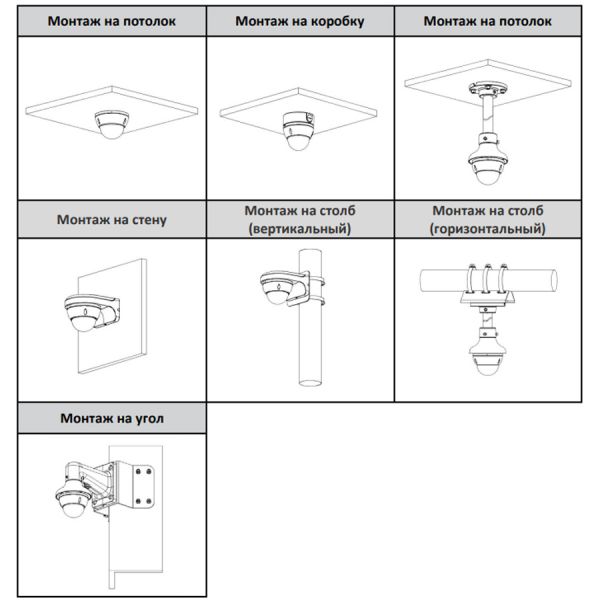 | Монтаж на потолок | Монтаж на коробку | Монтаж на потолок |
|---|---|---|
| | | |
| Монтаж на стену | Монтаж на столб (вертикальный) | Монтаж на столб (горизонтальный) |
| | | |
| Монтаж на угол | | |
| | | |