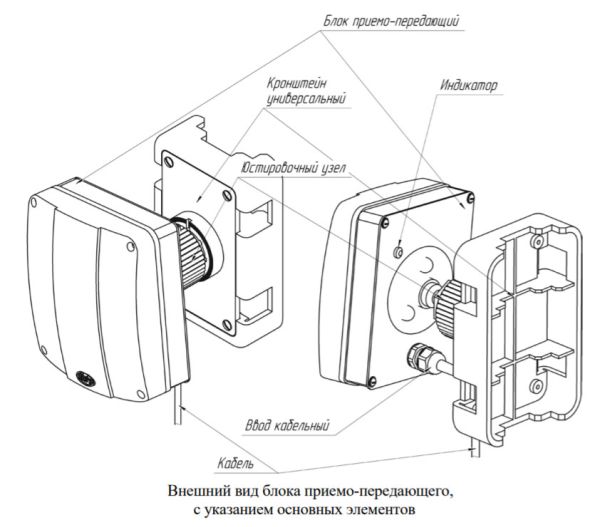 Блок приемо-передающий

Кронштейн универсальный

Индикатор

Юстировочный узел

Ввод кабельный

Кабель

Внешний вид блока приемо-передающего, с указанием основных элементов