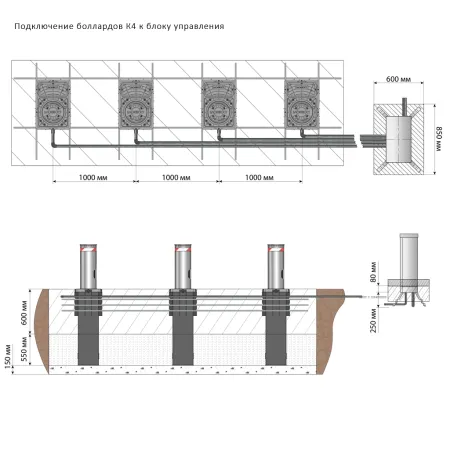 Подключение боллардов К4 к блоку управления

600 мм

850 мм

1000 мм

1000 мм

1000 мм

80 мм

250 мм

600 мм

550 мм

150 мм