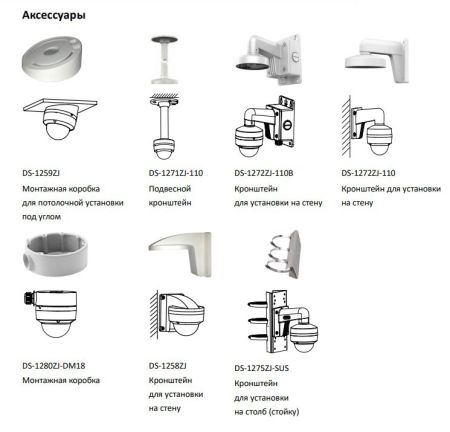 Аксессуары

DS-1259ZJ
Монтажная коробка для потолочной установки под углом

DS-1271ZJ-110
Подвесной кронштейн

DS-1272ZJ-110B
Кронштейн для установки на стену

DS-1272ZJ-110
Кронштейн для установки на стену

DS-1280ZJ-DM18
Монтажная коробка

DS-1258ZJ
Кронштейн для установки на стену

DS-1275ZJ-SUS
Кронштейн для установки на столб (стойку)