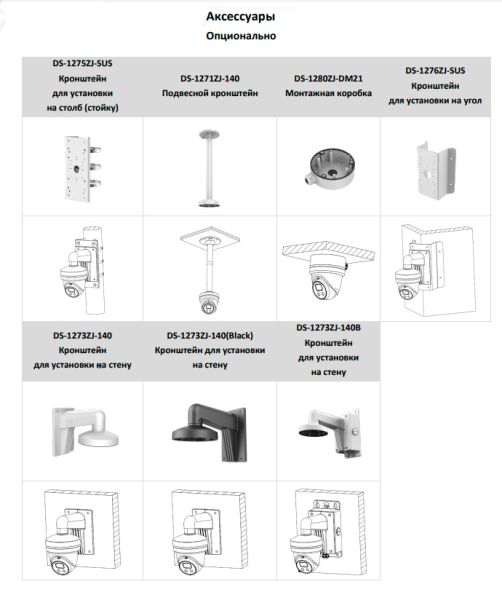 Аксессуары

Опционально

| DS-1275ZJ-SUS Кронштейн для установки на столб (стойку) | DS-1271ZJ-140 Подвесной кронштейн | DS-1280ZJ-DM21 Монтажная коробка | DS-1276ZJ-SUS Кронштейн для установки на угол |
|---|---|---|---|
| | | | |
| | | | |

| DS-1273ZJ-140 Кронштейн для установки на стену | DS-1273ZJ-140(Black) Кронштейн для установки на стену | DS-1273ZJ-140B Кронштейн для установки на стену |
|---|---|---|
| | | |
| | | |