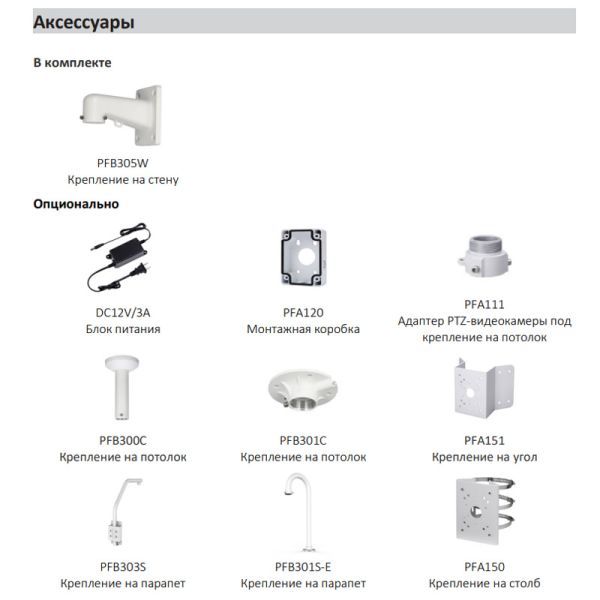 Аксессуары

В комплекте

PFB305W
Крепление на стену

Опционально

DC12V/3A
Блок питания

PFA120
Монтажная коробка

PFA111
Адаптер PTZ-видеокамеры под крепление на потолок

PFB300C
Крепление на потолок

PFB301C
Крепление на потолок

PFA151
Крепление на угол

PFB303S
Крепление на парапет

PFB301S-E
Крепление на парапет

PFA150
Крепление на столб