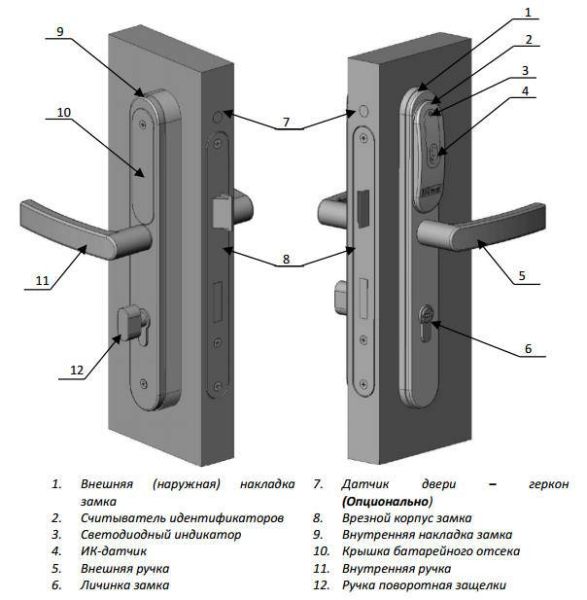 9
10
11
12
7
8
1
2
3
4
5
6

1. Внешняя (наружная) накладка замка
2. Считыватель идентификаторов
3. Светодиодный индикатор
4. ИК-датчик
5. Внешняя ручка
6. Личинка замка

7. Датчик двери – геркон (Опционально)
8. Врезной корпус замка
9. Внутренняя накладка замка
10. Крышка батарейного отсека
11. Внутренняя ручка
12. Ручка поворотная защелки