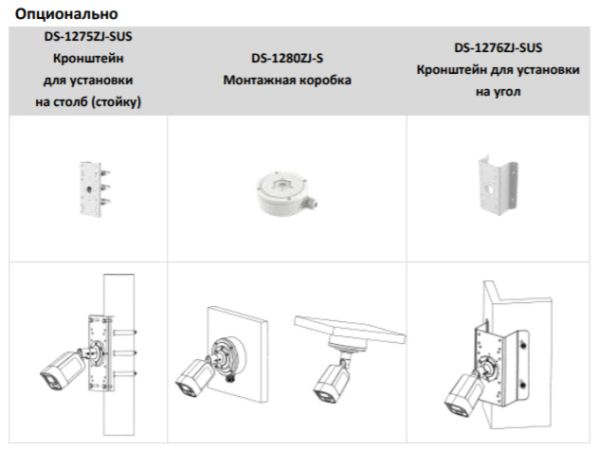 Опционально

| DS-1275ZJ-SUS Кронштейн для установки на столб (стойку) | DS-1280ZJ-S Монтажная коробка | DS-1276ZJ-SUS Кронштейн для установки на угол |
|---|---|---|
| | | |
| | | |