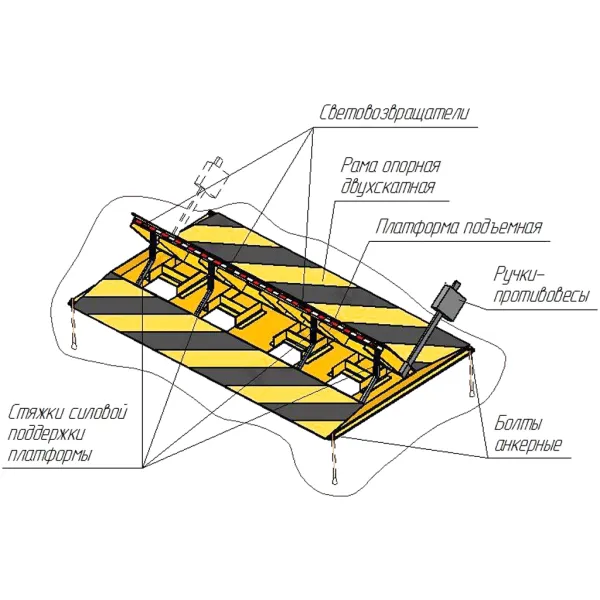 Световозвращатели

Рама опорная двухскатная

Платформа подъемная

Ручки-противовесы

Стяжки силовой поддержки платформы

Болты анкерные